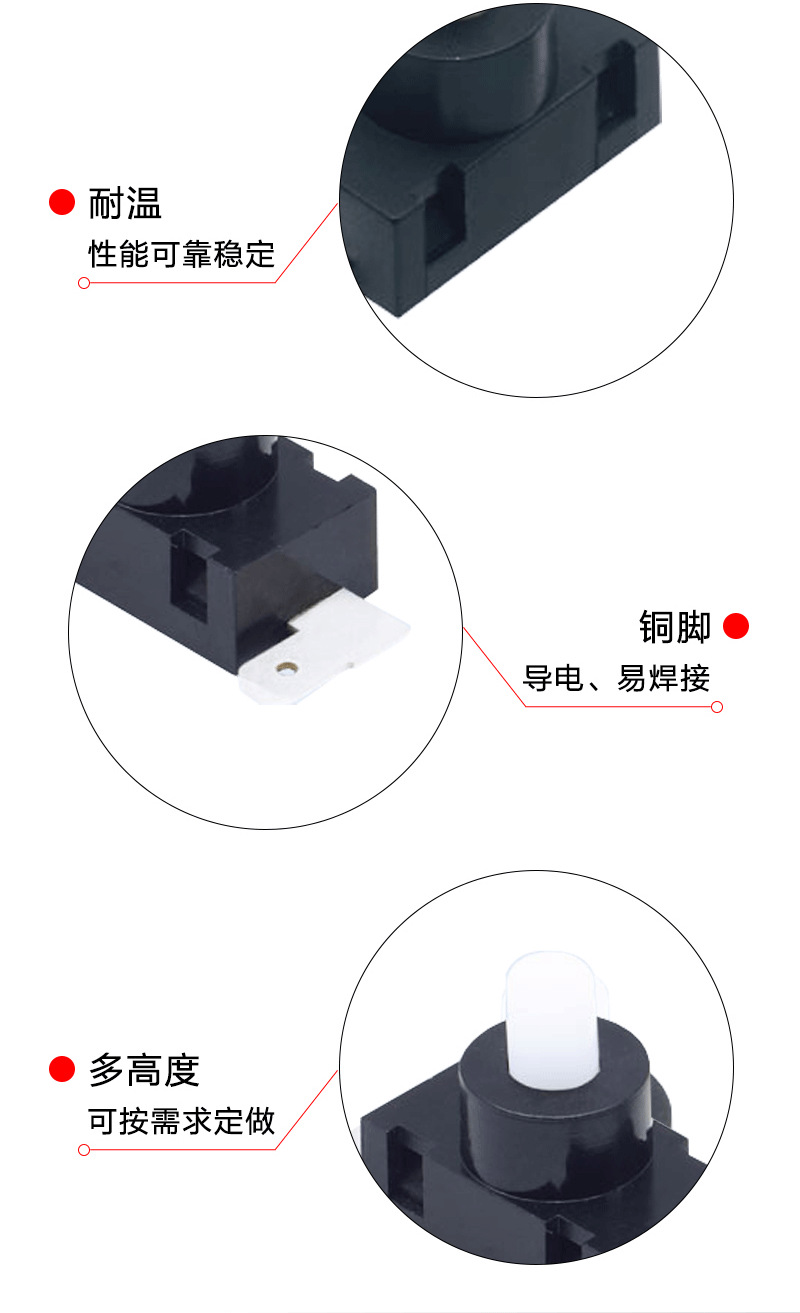 耐温

性能可靠稳定

铜脚

导电、易焊接

多高度

可按需求定做