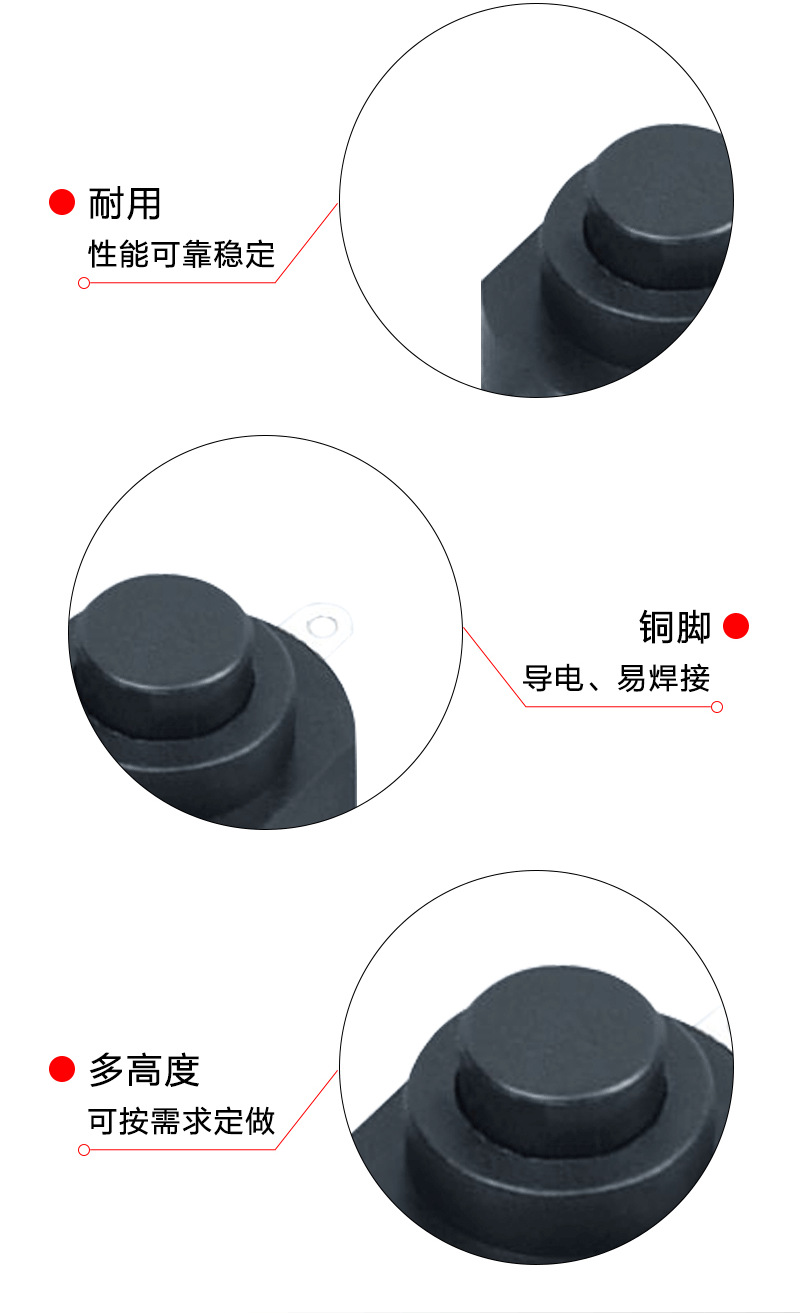 耐用
性能可靠稳定

铜脚
导电、易焊接

多高度
可按需求定做