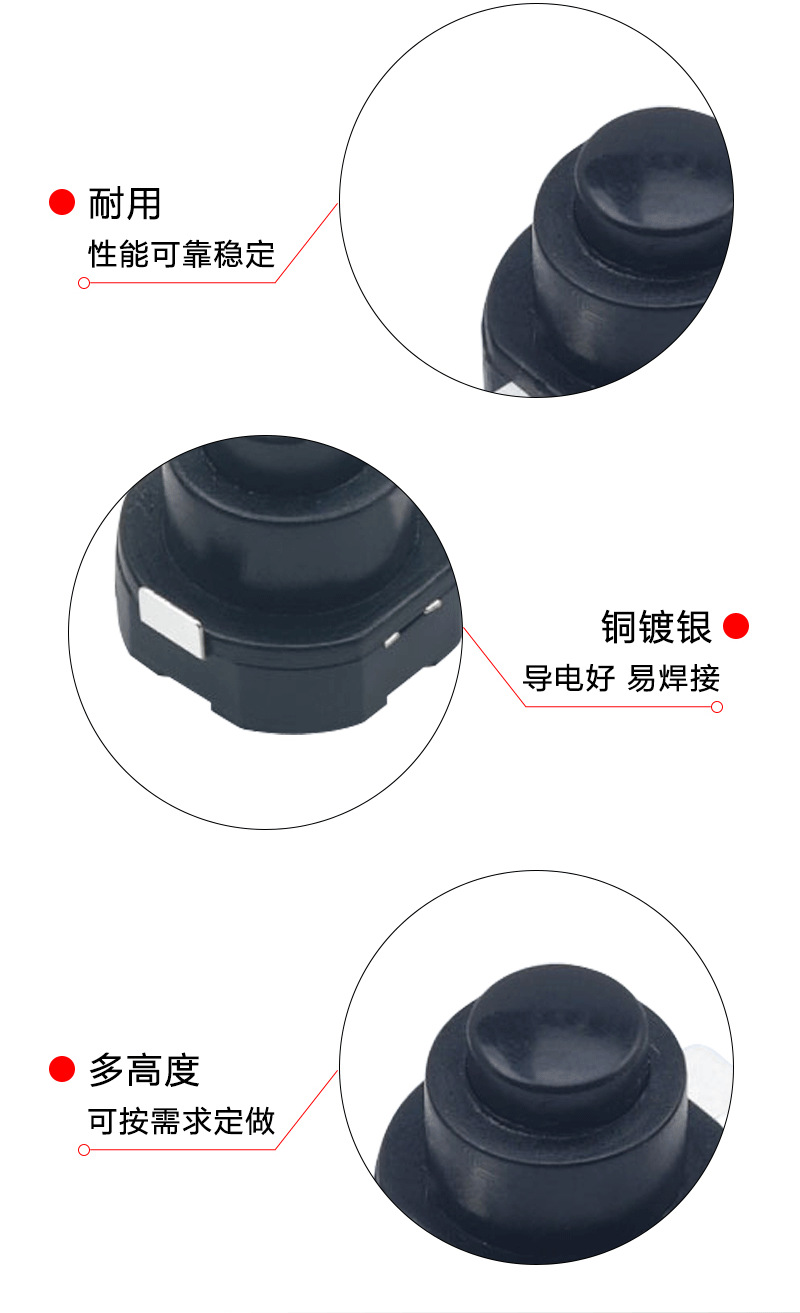 耐用

性能可靠稳定

铜镀银

导电好 易焊接

多高度

可按需求定做