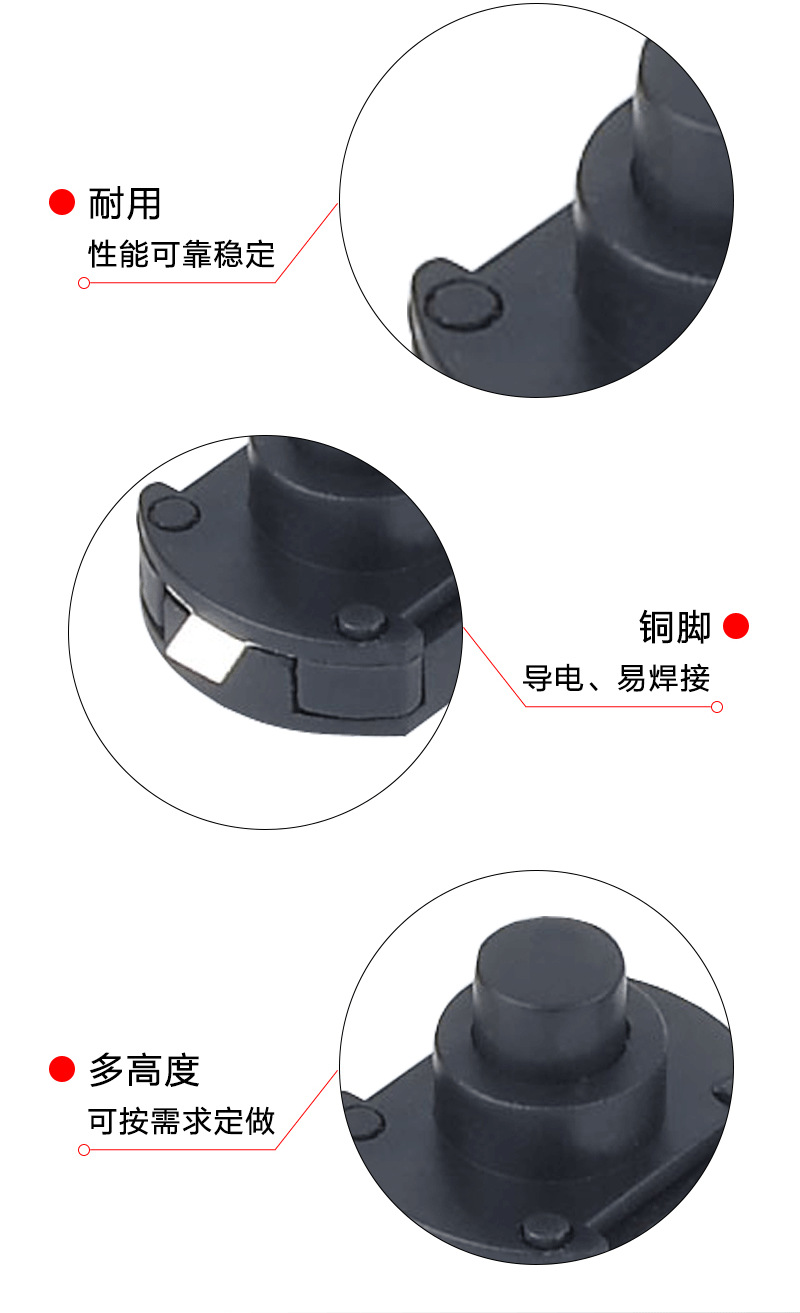 耐用
性能可靠稳定

铜脚
导电、易焊接

多高度
可按需求定做