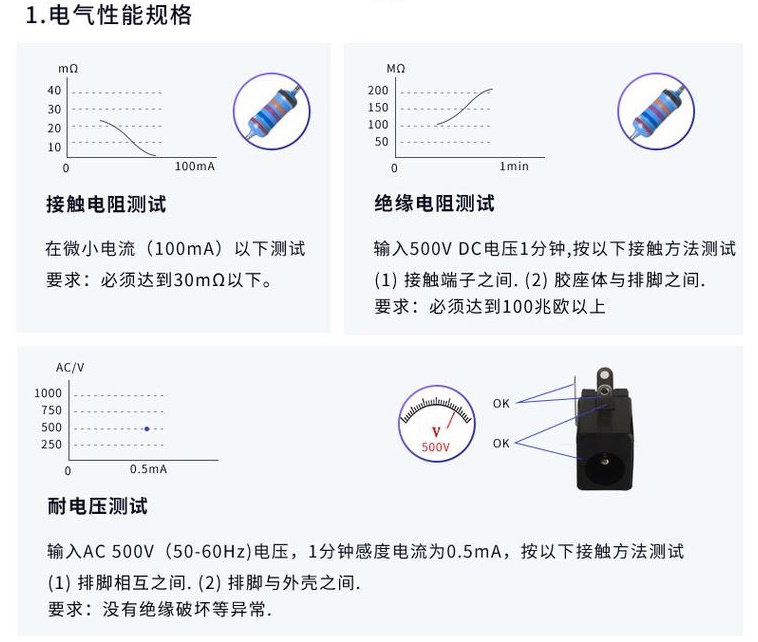 1.电气性能规格

mΩ
40
30
20
10
0
100mA

接触电阻测试

在微小电流（100mA）以下测试
要求：必须达到30mΩ以下。

MΩ
200
150
100
50
0
1min

绝缘电阻测试

输入500V DC电压1分钟,按以下接触方法测试
(1) 接触端子之间. (2) 胶座体与排脚之间.
要求：必须达到100兆欧以上

AC/V
1000
750
500
250
0
0.5mA

V
500V

OK
OK

耐电压测试

输入AC 500V（50-60Hz)电压，1分钟感度电流为0.5mA，按以下接触方法测试
(1) 排脚相互之间. (2) 排脚与外壳之间.
要求：没有绝缘破坏等异常.