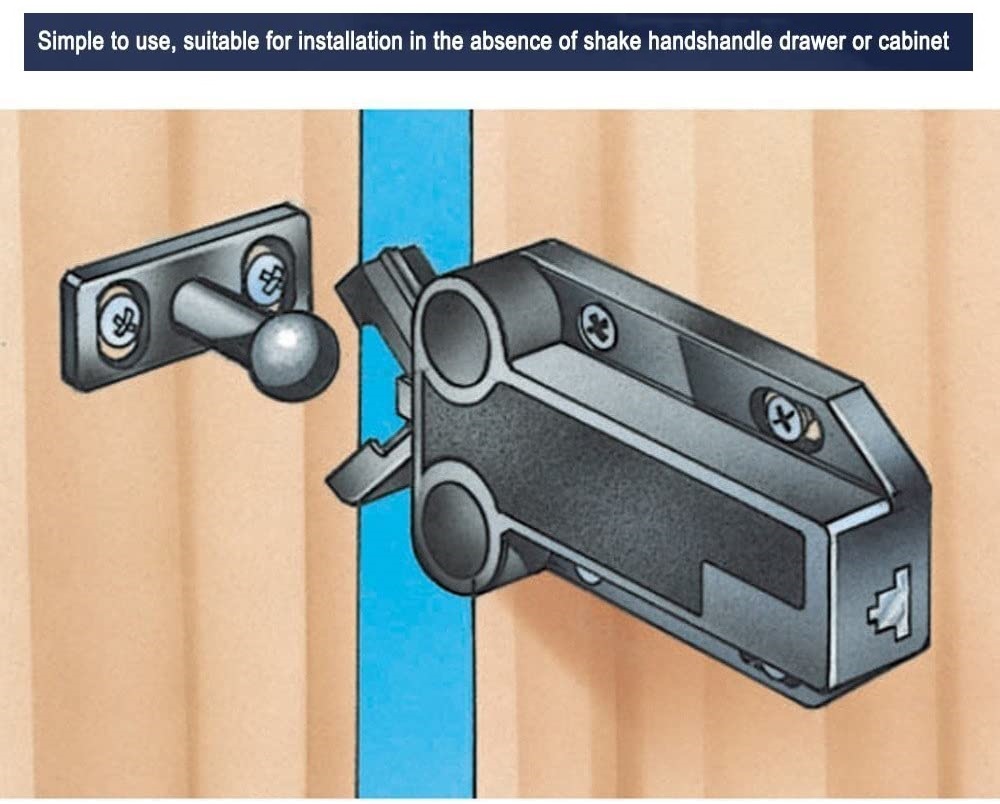 Simple to use, suitable for installation in the absence of shake handshandle drawer or cabinet